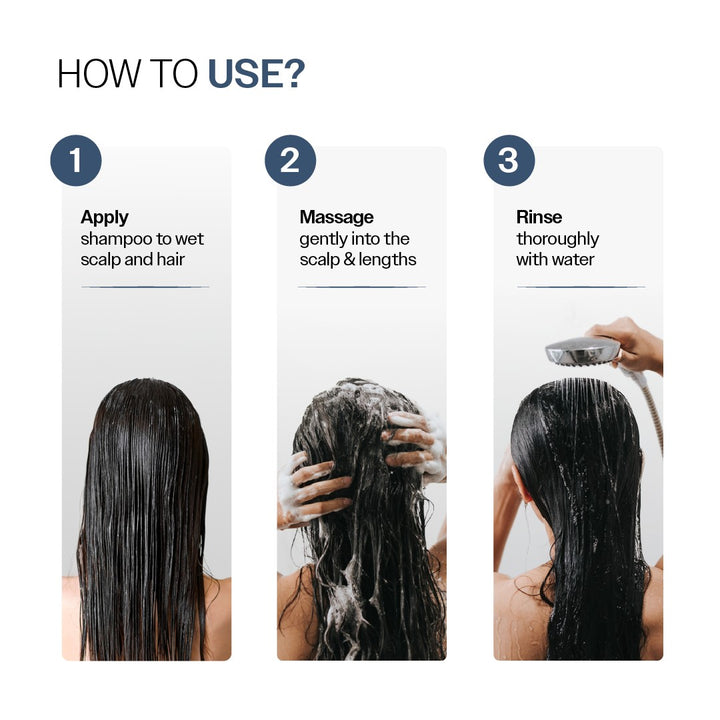 HOW TO USE?

1

Apply
shampoo to wet scalp and hair

2

Massage
gently into the scalp & lengths

3

Rinse
thoroughly with water