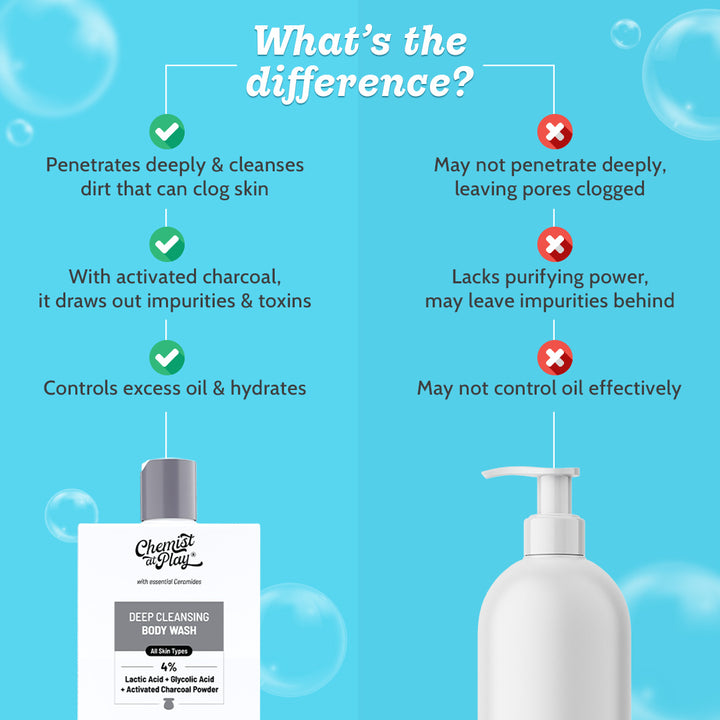 What's the difference?

Penetrates deeply & cleanses dirt that can clog skin

With activated charcoal, it draws out impurities & toxins

Controls excess oil & hydrates

May not penetrate deeply, leaving pores clogged

Lacks purifying power, may leave impurities behind

May not control oil effectively

Chemist at Play®

with essential Ceramides

DEEP CLEANSING BODY WASH

All Skin Types

4%

Lactic Acid + Glycolic Acid + Activated Charcoal Powder