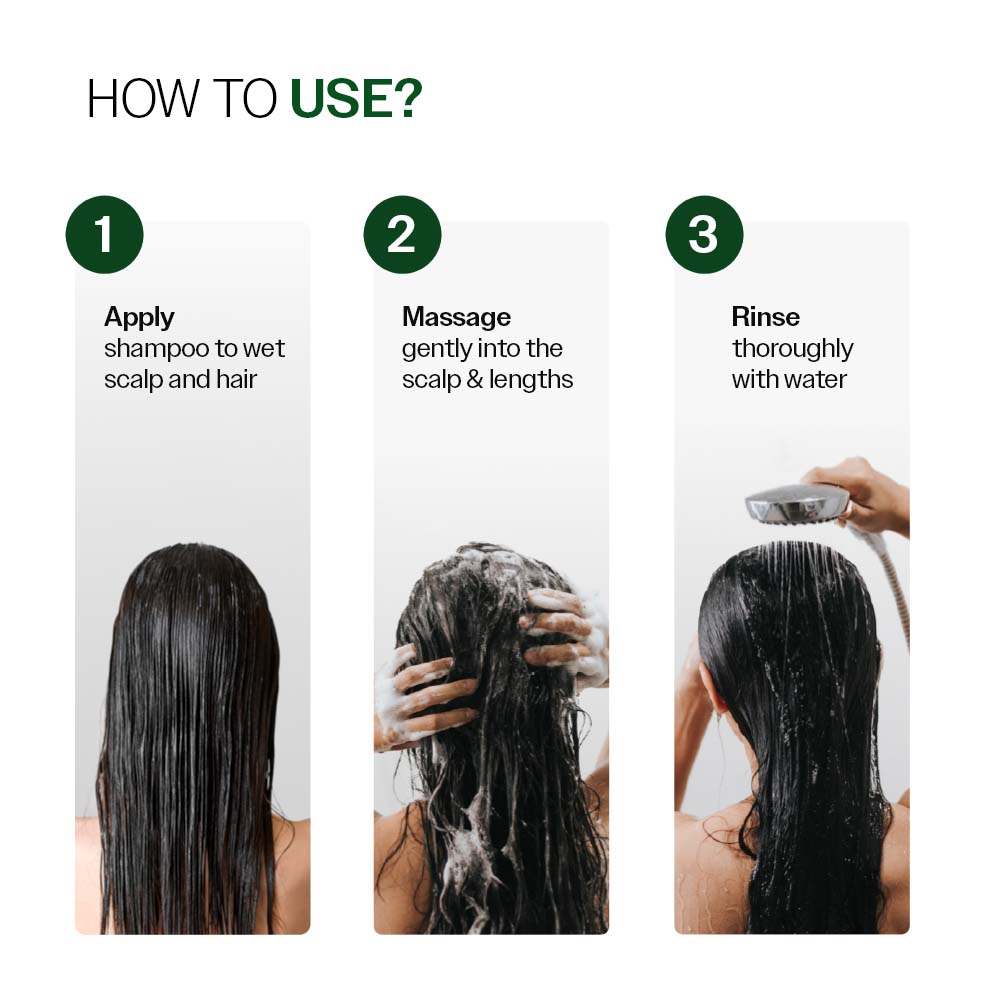 HOW TO USE?

1

Apply
shampoo to wet scalp and hair

2

Massage
gently into the scalp & lengths

3

Rinse
thoroughly with water