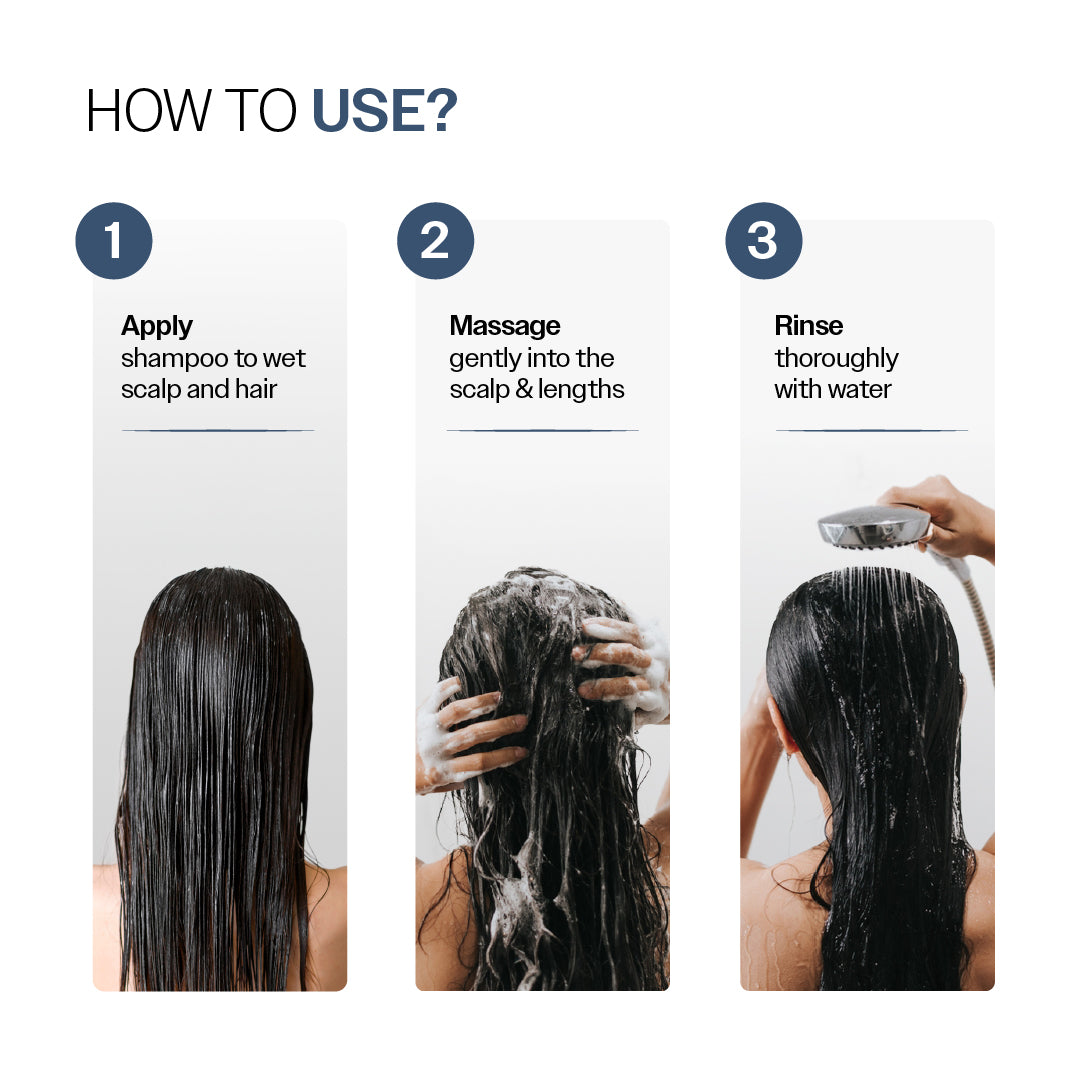 HOW TO USE?

1

Apply
shampoo to wet scalp and hair

2

Massage
gently into the scalp & lengths

3

Rinse
thoroughly with water