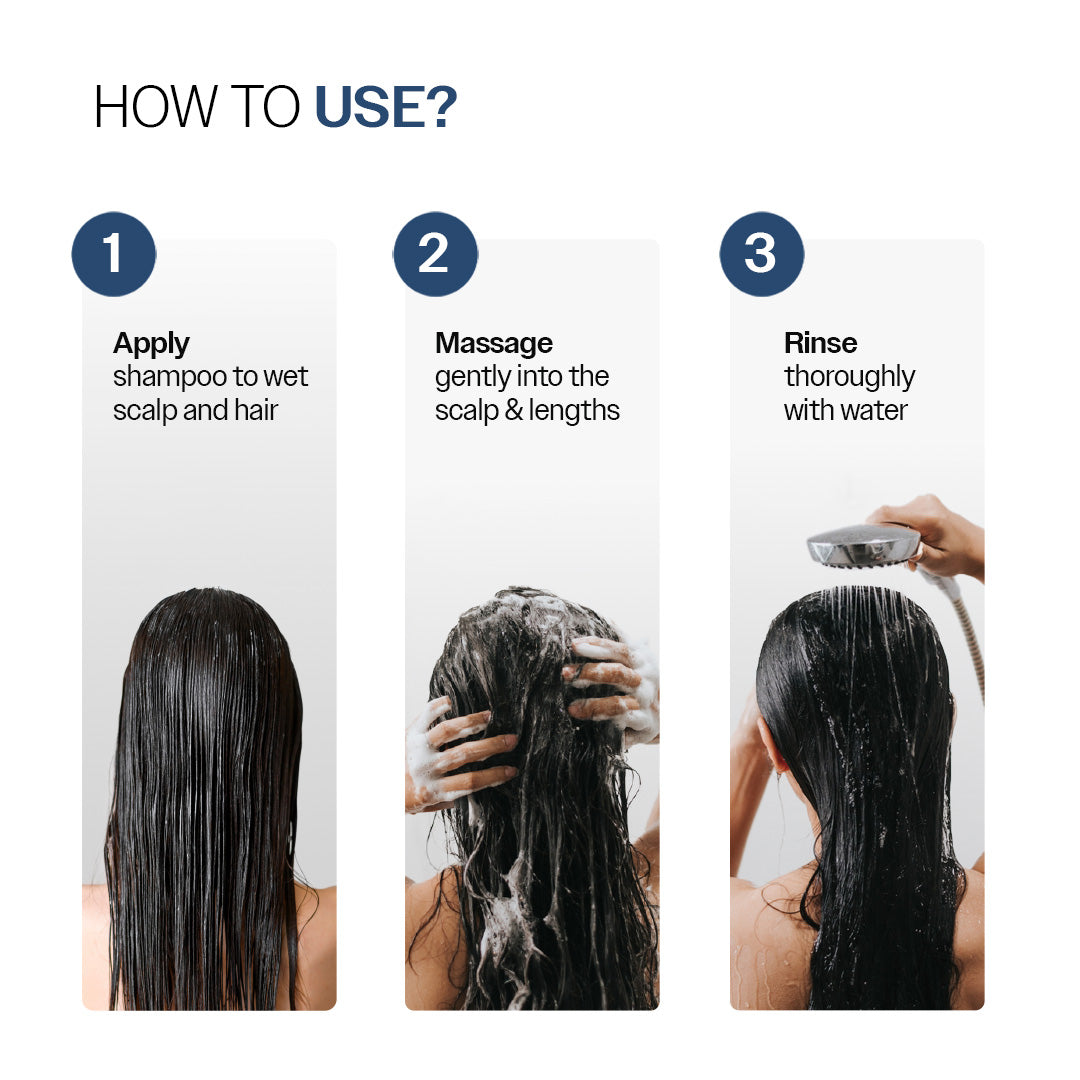 HOW TO USE?

1

Apply
shampoo to wet scalp and hair

2

Massage
gently into the scalp & lengths

3

Rinse
thoroughly with water