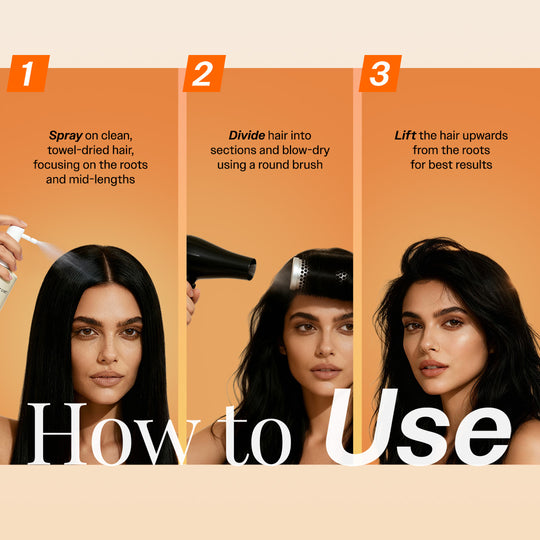 1

Spray on clean, towel-dried hair, focusing on the roots and mid-lengths

2

Divide hair into sections and blow-dry using a round brush

3

Lift the hair upwards from the roots for best results

How to Use