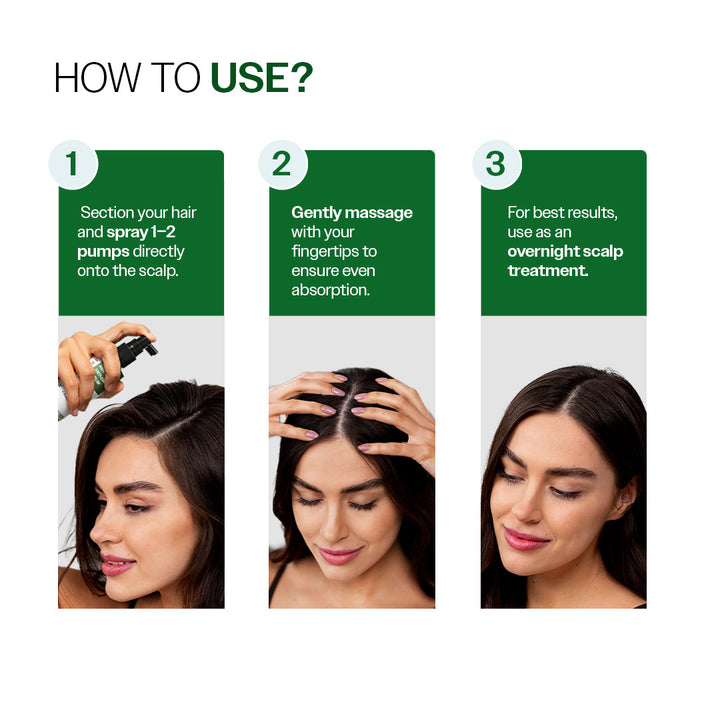 HOW TO USE?

1

Section your hair and spray 1–2 pumps directly onto the scalp.

2

Gently massage with your fingertips to ensure even absorption.

3

For best results, use as an overnight scalp treatment.